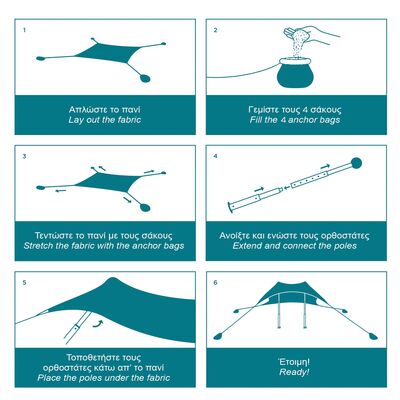 1

Απλώστε το πανί
Lay out the fabric

2

Γεμίστε τους 4 σάκους
Fill the 4 anchor bags

3

Τεντώστε το πανί με τους σάκους
Stretch the fabric with the anchor bags

4

Ανοίξτε και ενώστε τους ορθοστάτες
Extend and connect the poles

5

Τοποθετήστε τους ορθοστάτες κάτω απ' το πανί
Place the poles under the fabric

6

Έτοιμη!
Ready!