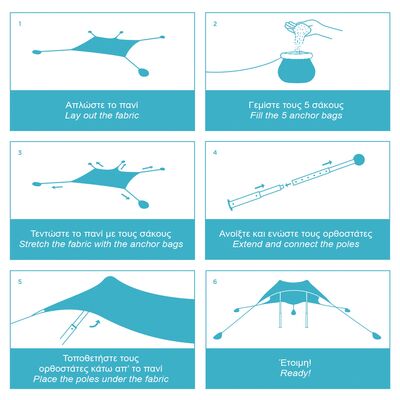 1

Απλώστε το πανί
Lay out the fabric

2

Γεμίστε τους 5 σάκους
Fill the 5 anchor bags

3

Τεντώστε το πανί με τους σάκους
Stretch the fabric with the anchor bags

4

Ανοίξτε και ενώστε τους ορθοστάτες
Extend and connect the poles

5

Τοποθετήστε τους ορθοστάτες κάτω απ' το πανί
Place the poles under the fabric

6

Έτοιμη!
Ready!