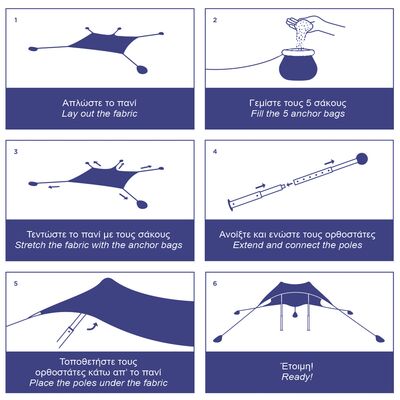 1

Απλώστε το πανί
Lay out the fabric

2

Γεμίστε τους 5 σάκους
Fill the 5 anchor bags

3

Τεντώστε το πανί με τους σάκους
Stretch the fabric with the anchor bags

4

Ανοίξτε και ενώστε τους ορθοστάτες
Extend and connect the poles

5

Τοποθετήστε τους ορθοστάτες κάτω απ' το πανί
Place the poles under the fabric

6

Έτοιμη!
Ready!